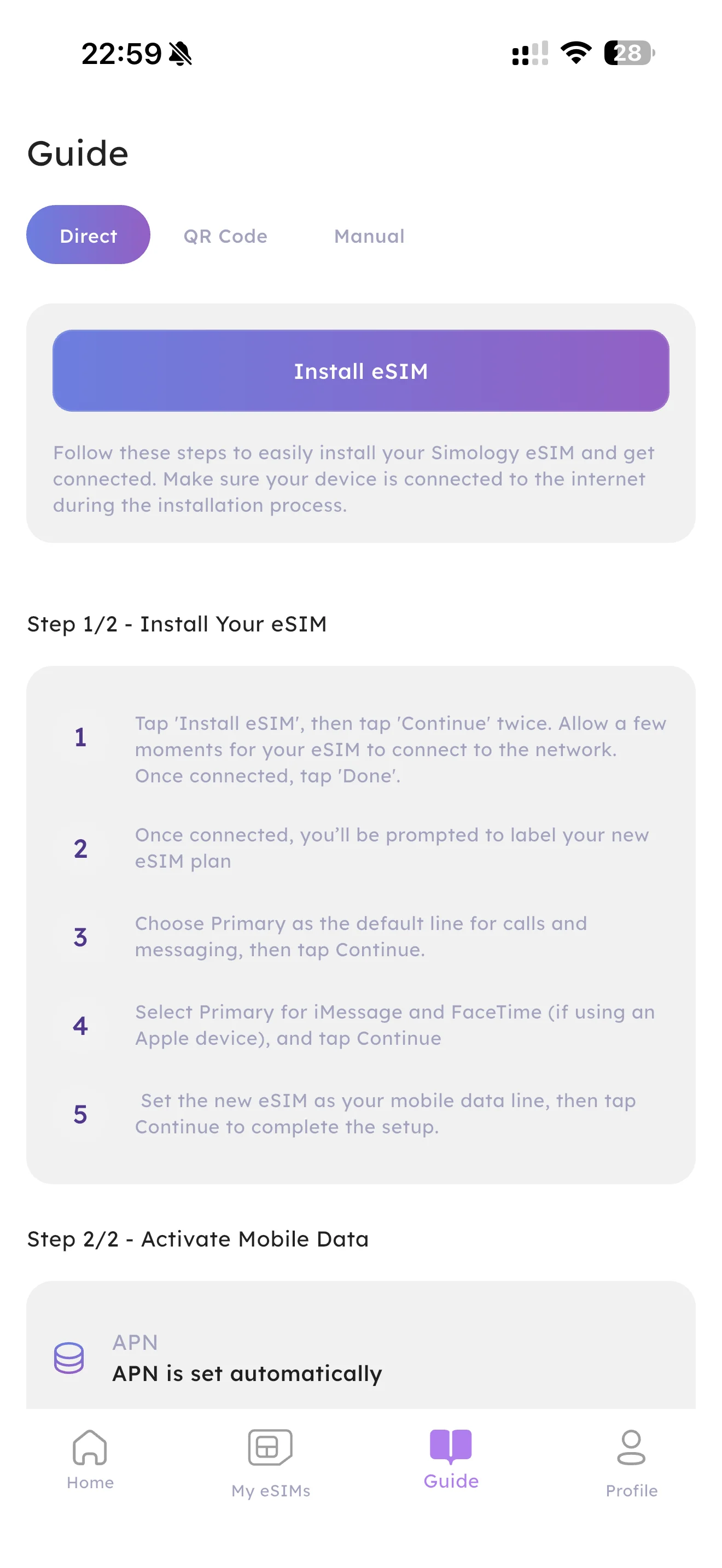 22:59

28

Guide

Direct

QR Code

Manual

Install eSIM

Follow these steps to easily install your Simology eSIM and get connected. Make sure your device is connected to the internet during the installation process.

Step 1/2 - Install Your eSIM

1 Tap 'Install eSIM', then tap 'Continue' twice. Allow a few moments for your eSIM to connect to the network. Once connected, tap 'Done'.

2 Once connected, you'll be prompted to label your new eSIM plan

3 Choose Primary as the default line for calls and messaging, then tap Continue.

4 Select Primary for iMessage and FaceTime (if using an Apple device), and tap Continue

5 Set the new eSIM as your mobile data line, then tap Continue to complete the setup.

Step 2/2 - Activate Mobile Data

APN
APN is set automatically

Home

My eSIMs

Guide

Profile